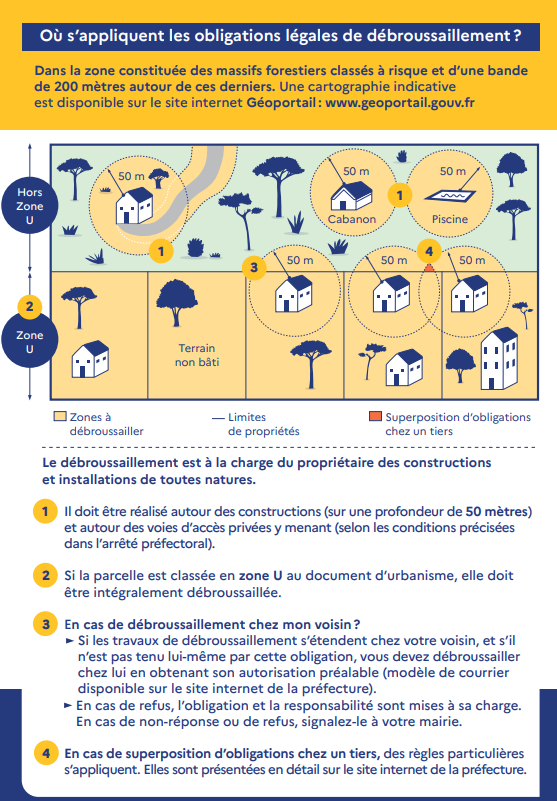 Où s'appliquent les obligations légales de débroussaillement ?

Dans la zone constituée des massifs forestiers classés à risque et d'une bande de 200 mètres autour de ces derniers. Une cartographie indicative est disponible sur le site internet Géoportail : www.geoportail.gouv.fr

Hors Zone U

2 Zone U

50 m

1

50 m

Cabanon

1

50 m

Piscine

3

50 m

50 m

4

50 m

Terrain non bâti

Zones à débroussailler

Limites de propriétés

Superposition d'obligations chez un tiers

Le débroussaillement est à la charge du propriétaire des constructions et installations de toutes natures.

1 Il doit être réalisé autour des constructions (sur une profondeur de 50 mètres) et autour des voies d'accès privées y menant (selon les conditions précisées dans l'arrêté préfectoral).

2 Si la parcelle est classée en zone U au document d'urbanisme, elle doit être intégralement débroussaillée.

3 En cas de débroussaillement chez mon voisin ?
► Si les travaux de débroussaillement s'étendent chez votre voisin, et s'il n'est pas tenu lui-même par cette obligation, vous devez débroussailler chez lui en obtenant son autorisation préalable (modèle de courrier disponible sur le site internet de la préfecture).
► En cas de refus, l'obligation et la responsabilité sont mises à sa charge. En cas de non-réponse ou de refus, signalez-le à votre mairie.

4 En cas de superposition d'obligations chez un tiers, des règles particulières s'appliquent. Elles sont présentées en détail sur le site internet de la préfecture.